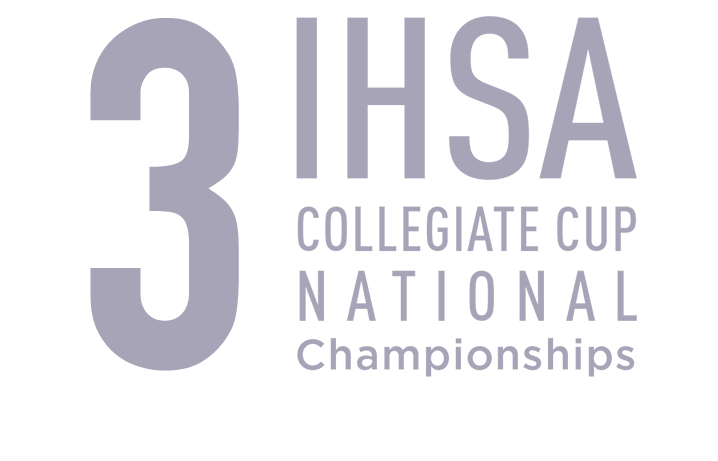 3
IHSA
COLLEGIATE CUP
NATIONAL
Championships